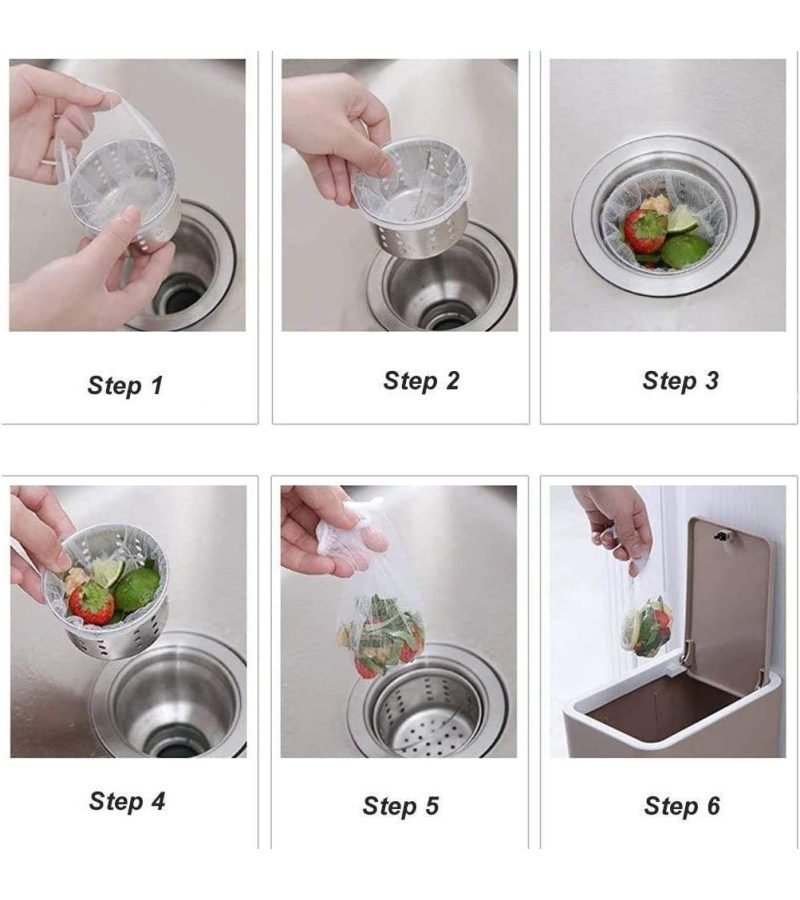 Step 1

Step 2

Step 3

Step 4

Step 5

Step 6