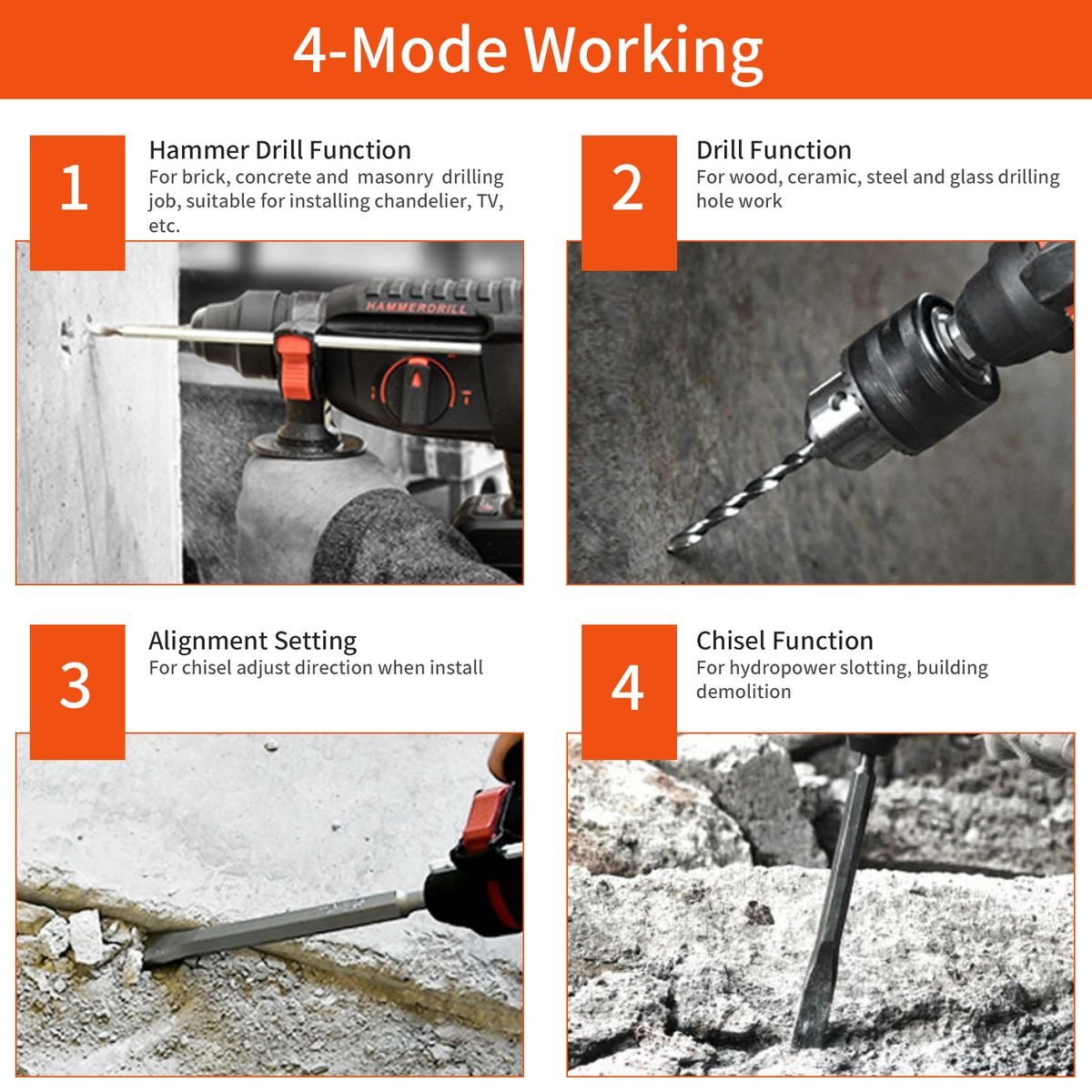 4-Mode Working

1

Hammer Drill Function
For brick, concrete and masonry drilling job, suitable for installing chandelier, TV, etc.

HAMMERDRILL

2

Drill Function
For wood, ceramic, steel and glass drilling hole work

3

Alignment Setting
For chisel adjust direction when install

4

Chisel Function
For hydropower slotting, building demolition